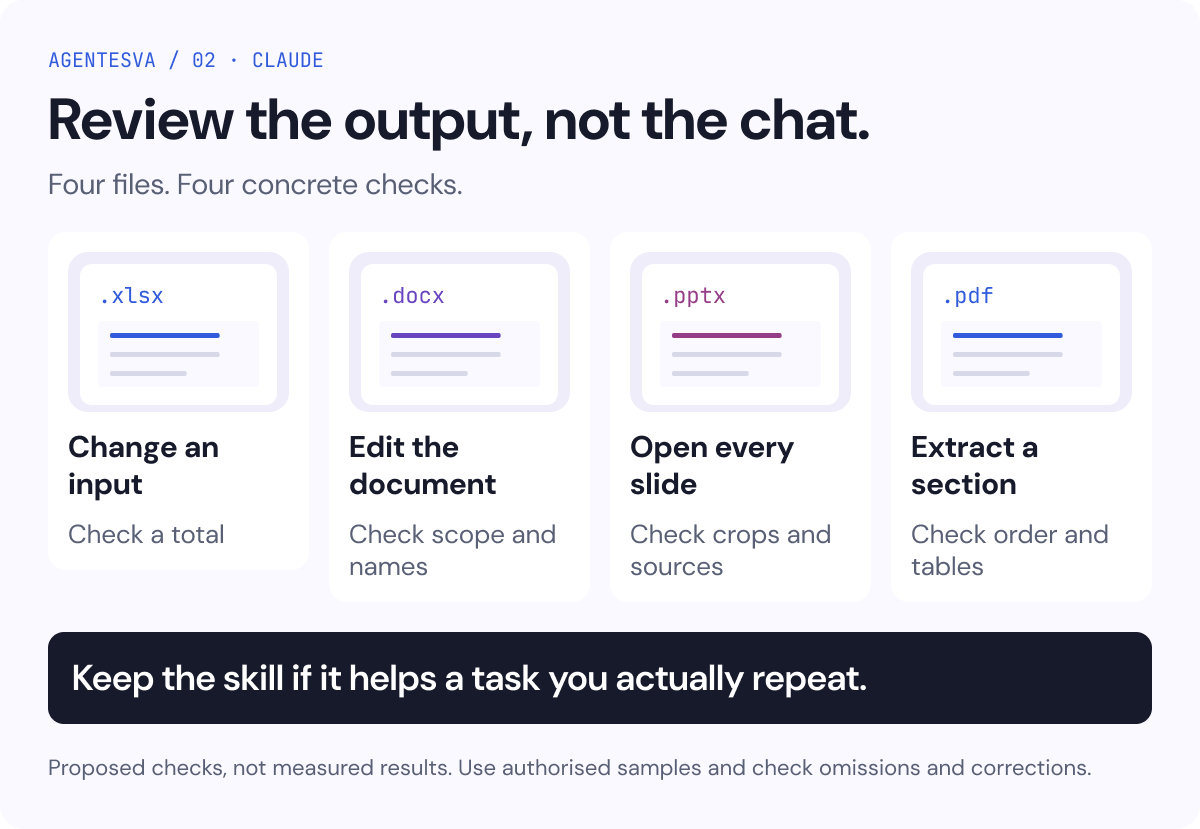 AGENTESVA / 02 · CLAUDE

Review the output, not the chat.

Four files. Four concrete checks.

.xlsx

Change an input

Check a total

.docx

Edit the document

Check scope and names

.pptx

Open every slide

Check crops and sources

.pdf

Extract a section

Check order and tables

Keep the skill if it helps a task you actually repeat.

Proposed checks, not measured results. Use authorised samples and check omissions and corrections.